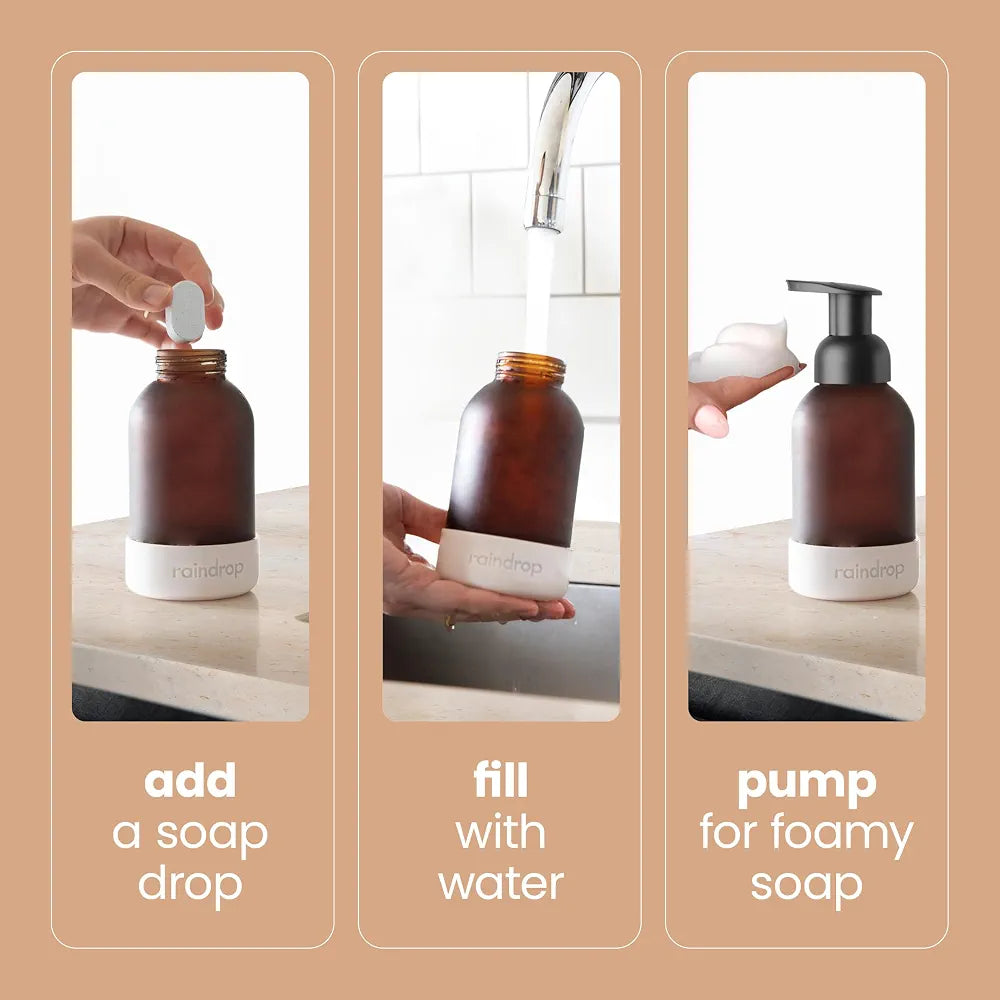 raindrop

add
a soap
drop

raindrop

fill
with
water

raindrop

pump
for foamy
soap